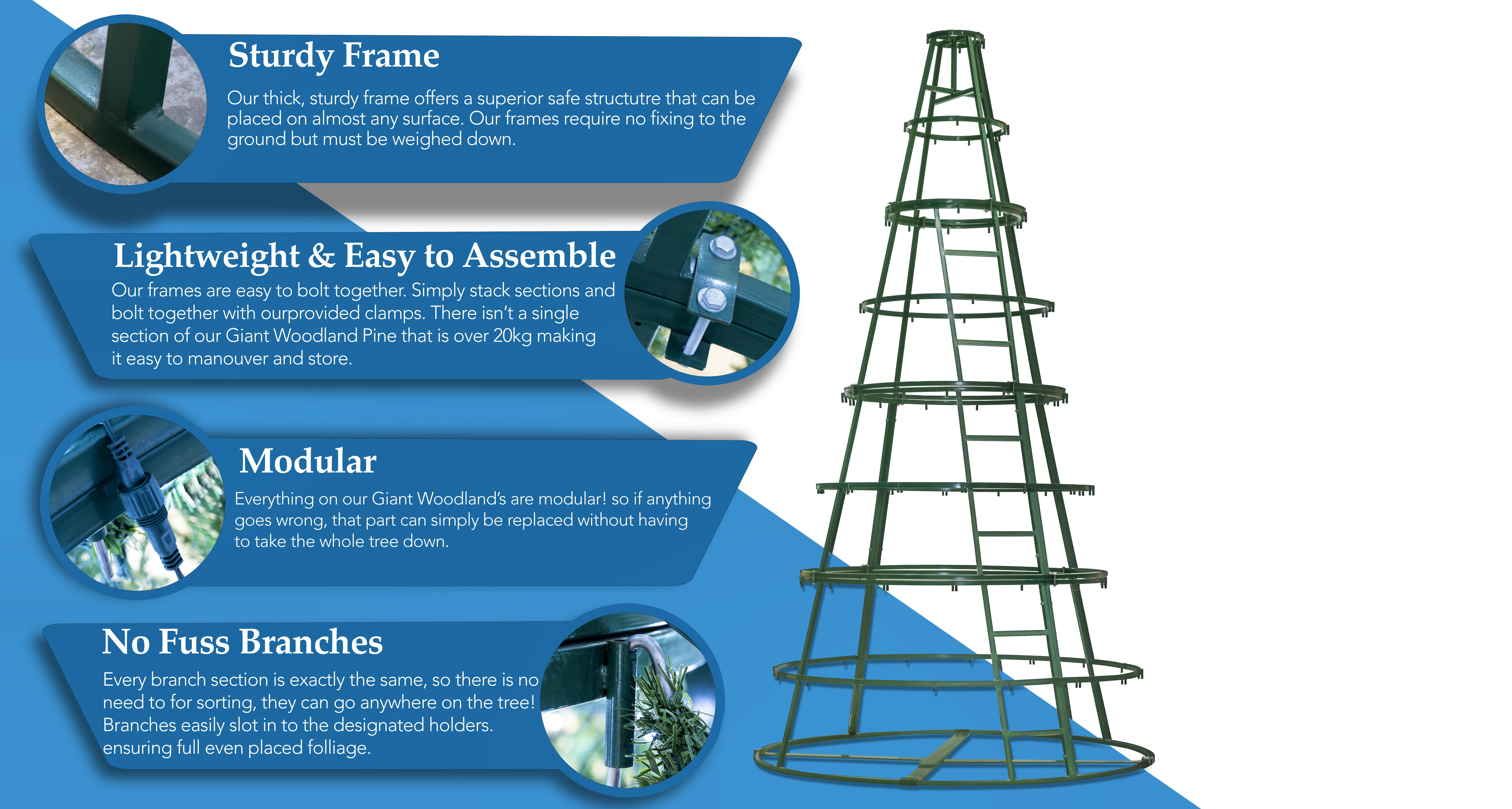 Sturdy Frame

Our thick, sturdy frame offers a superior safe structutre that can be placed on almost any surface. Our frames require no fixing to the ground but must be weighed down.

Lightweight & Easy to Assemble

Our frames are easy to bolt together. Simply stack sections and bolt together with ourprovided clamps. There isn't a single section of our Giant Woodland Pine that is over 20kg making it easy to manouver and store.

Modular

Everything on our Giant Woodland's are modular! so if anything goes wrong, that part can simply be replaced without having to take the whole tree down.

No Fuss Branches

Every branch section is exactly the same, so there is no need to for sorting, they can go anywhere on the tree! Branches easily slot in to the designated holders. ensuring full even placed folliage.