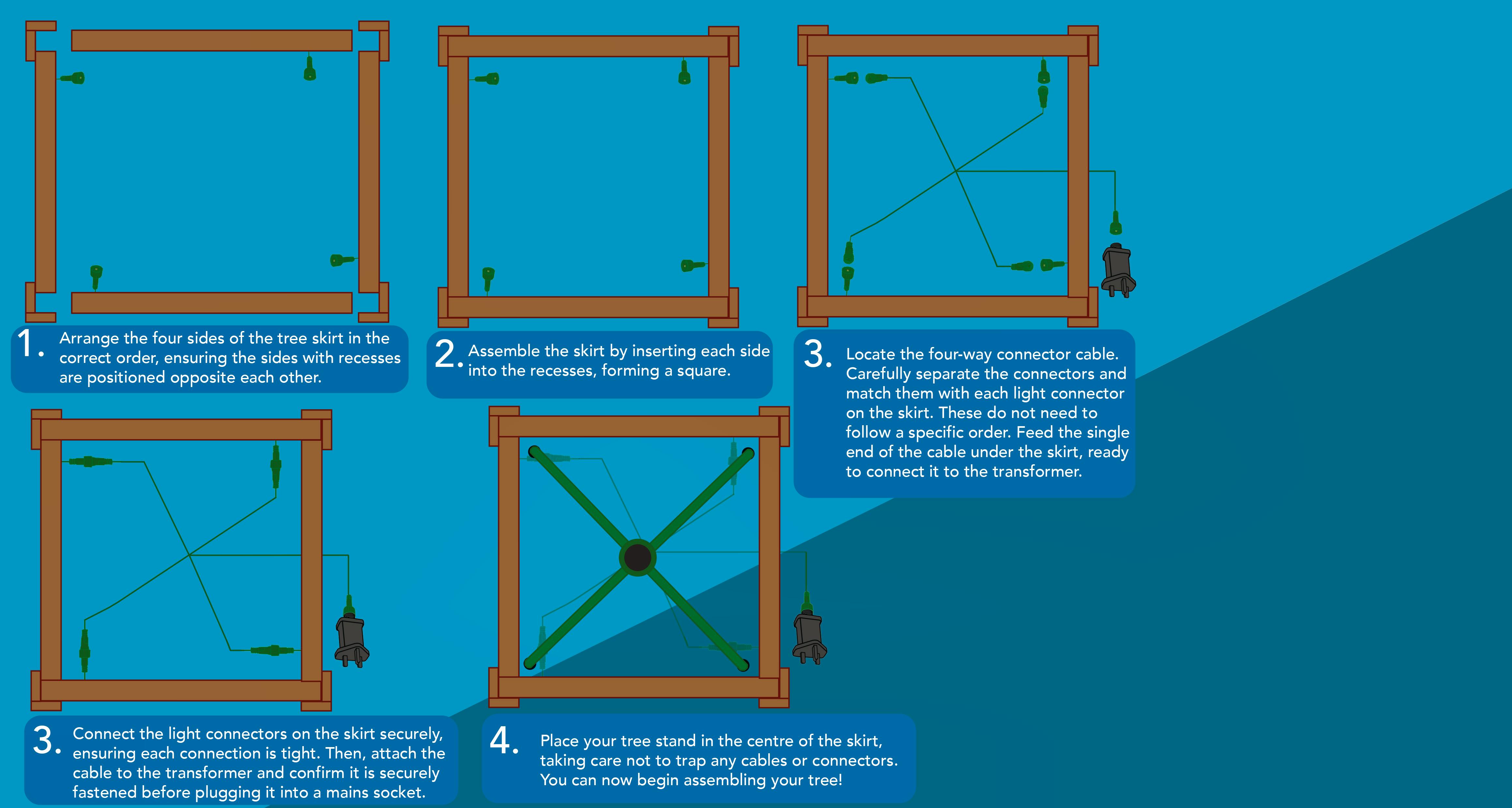 1. Arrange the four sides of the tree skirt in the correct order, ensuring the sides with recesses are positioned opposite each other.

2. Assemble the skirt by inserting each side into the recesses, forming a square.

3. Locate the four-way connector cable. Carefully separate the connectors and match them with each light connector on the skirt. These do not need to follow a specific order. Feed the single end of the cable under the skirt, ready to connect it to the transformer.

3. Connect the light connectors on the skirt securely, ensuring each connection is tight. Then, attach the cable to the transformer and confirm it is securely fastened before plugging it into a mains socket.

4. Place your tree stand in the centre of the skirt, taking care not to trap any cables or connectors. You can now begin assembling your tree!